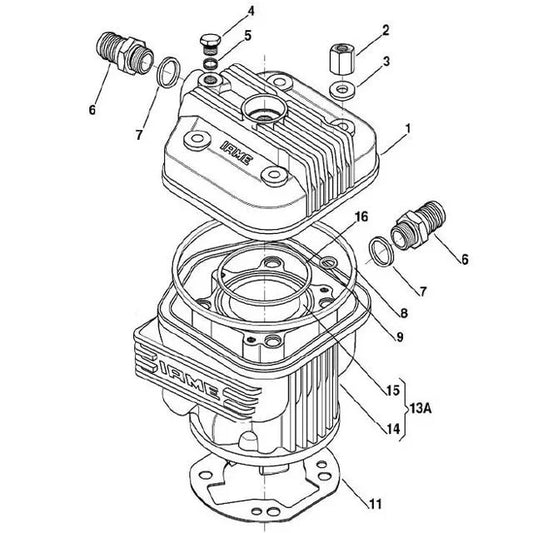 4
5
2
3
6
7
1
IAME
16
6
7
8
9
IAME
15
14
13A
11