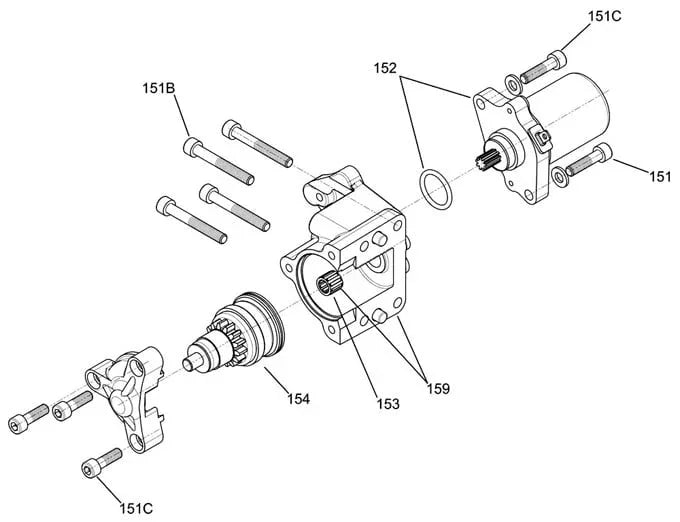 151C
152
151B
151
154
153
159
151C